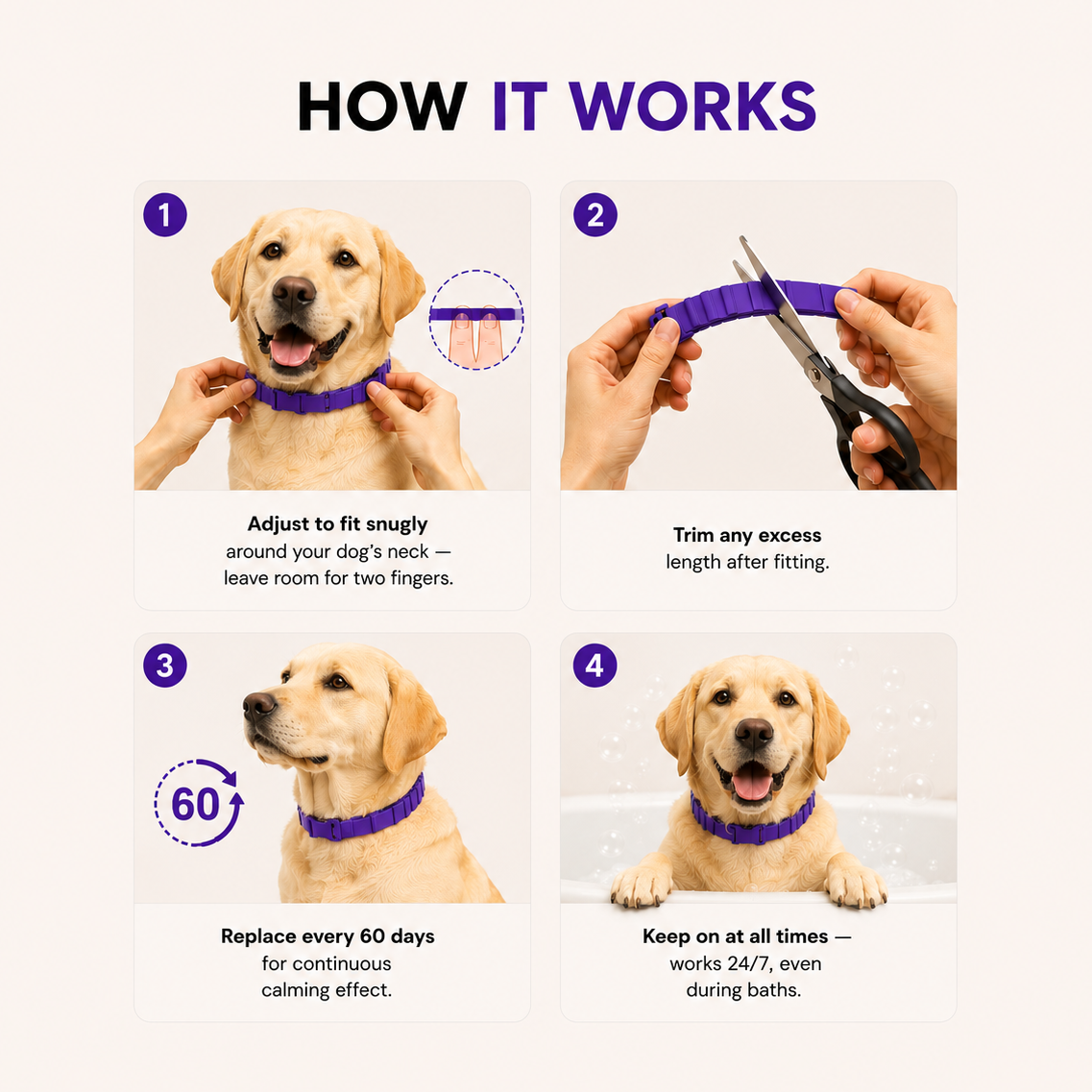 HOW IT WORKS

1

Adjust to fit snugly around your dog's neck — leave room for two fingers.

2

Trim any excess length after fitting.

3

60

Replace every 60 days for continuous calming effect.

4

Keep on at all times — works 24/7, even during baths.